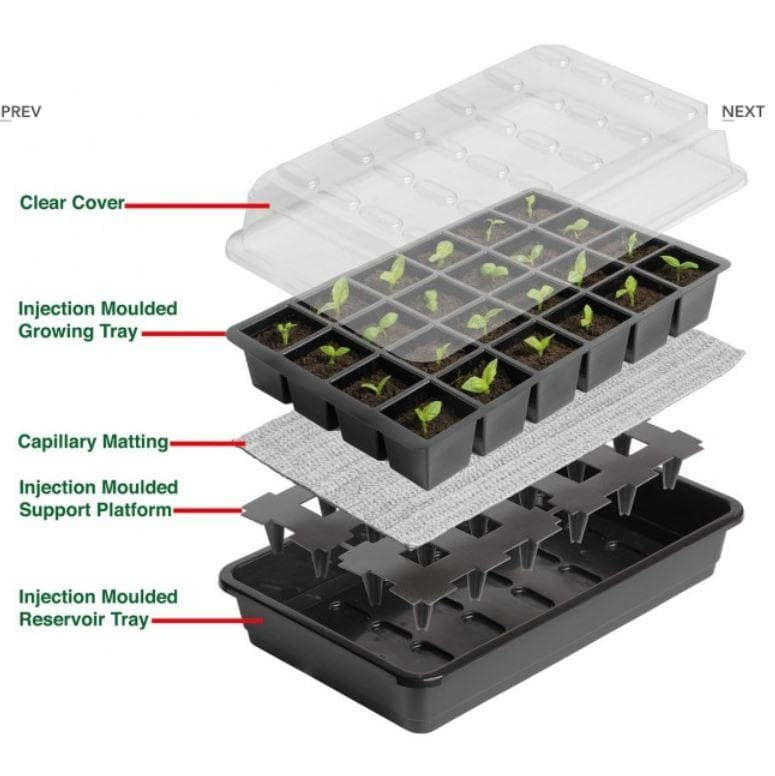 PREV

NEXT

Clear Cover

Injection Moulded
Growing Tray

Capillary Matting

Injection Moulded
Support Platform

Injection Moulded
Reservoir Tray